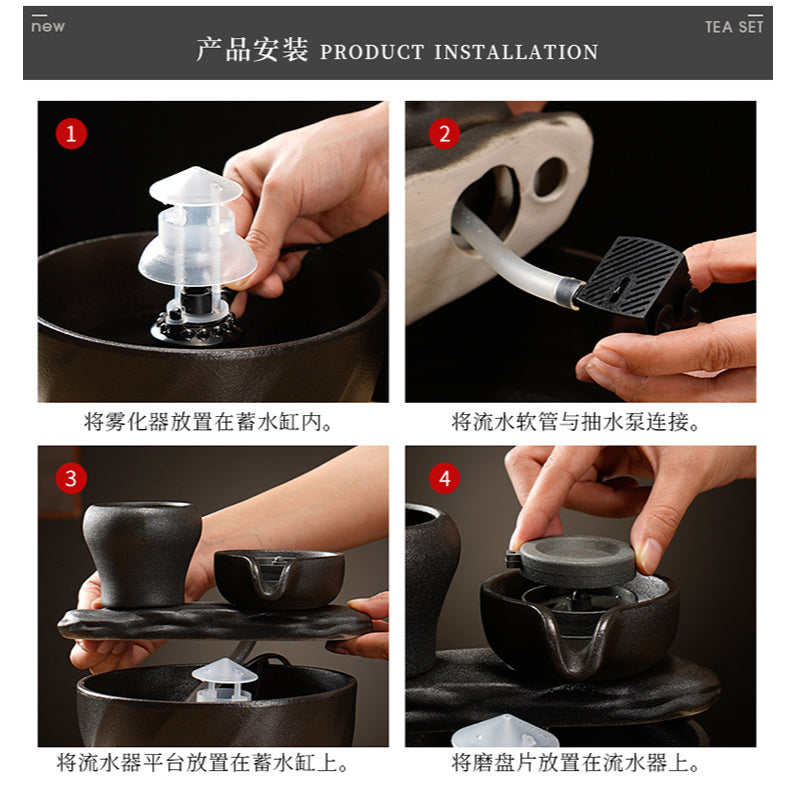 new

TEA SET

产品安装 PRODUCT INSTALLATION

1

将雾化器放置在蓄水缸内。

2

将流水软管与抽水泵连接。

3

将流水器平台放置在蓄水缸上。

4

将磨盘片放置在流水器上。