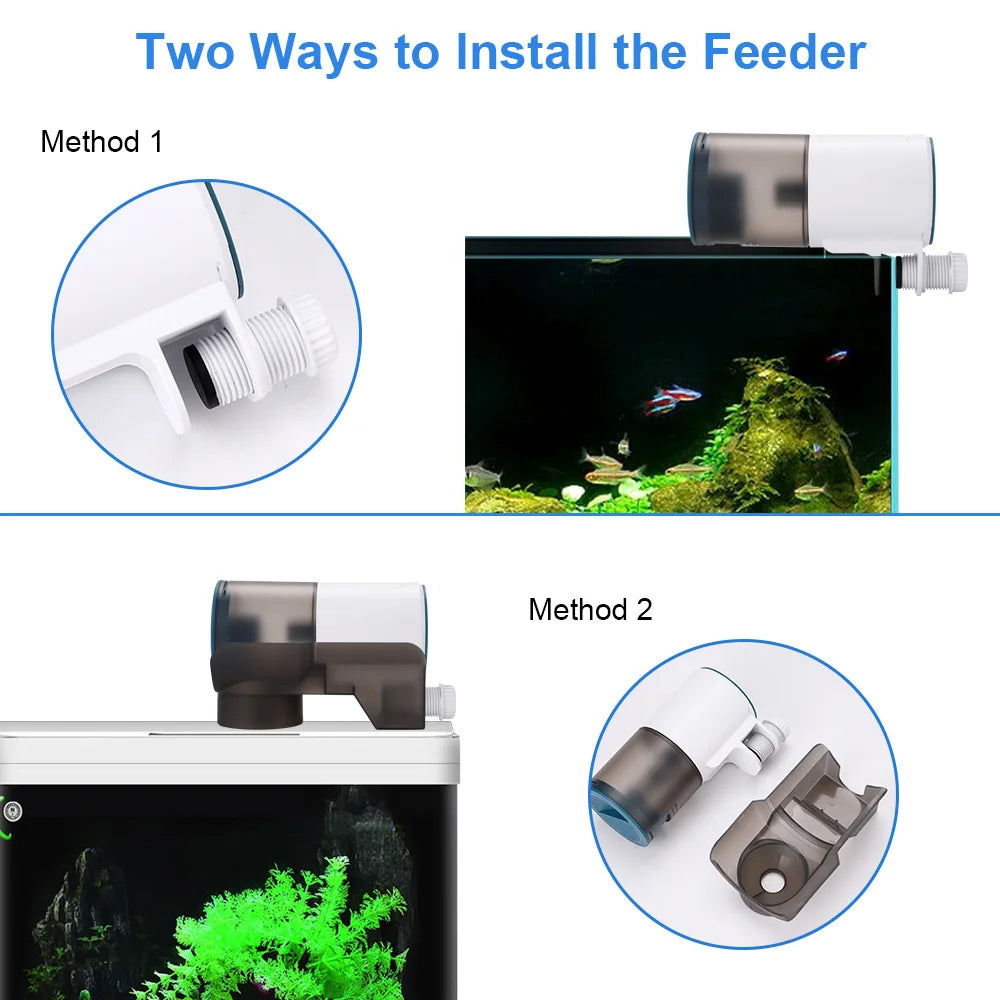 Two Ways to Install the Feeder

Method 1

Method 2