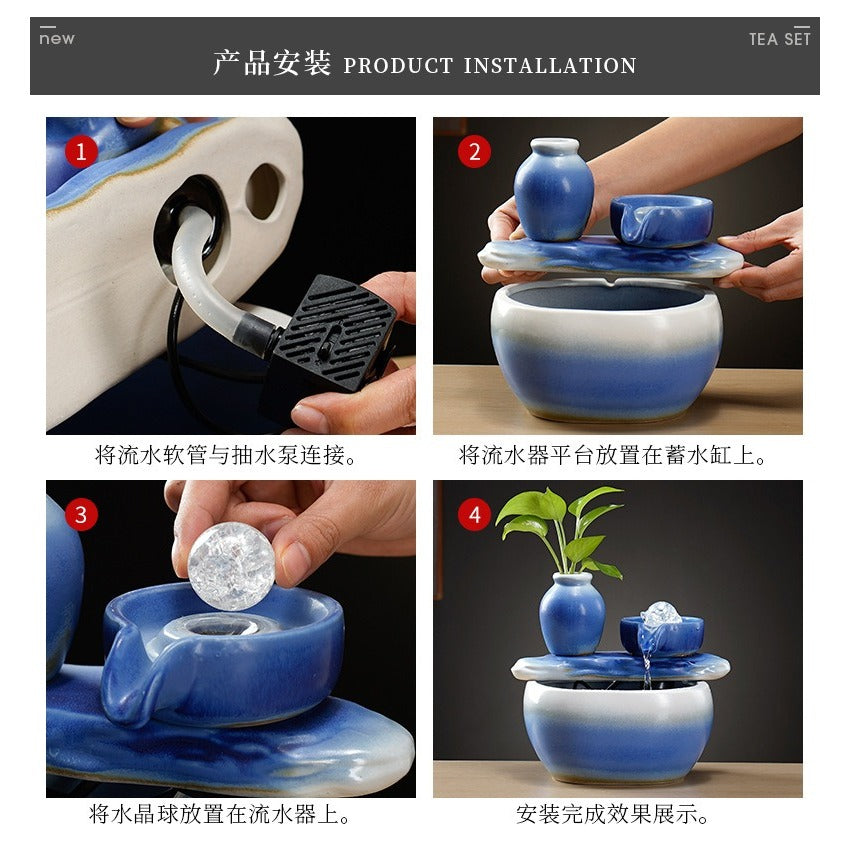 new

TEA SET

产品安装 PRODUCT INSTALLATION

1

将流水软管与抽水泵连接。

2

将流水器平台放置在蓄水缸上。

3

将水晶球放置在流水器上。

4

安装完成效果展示。